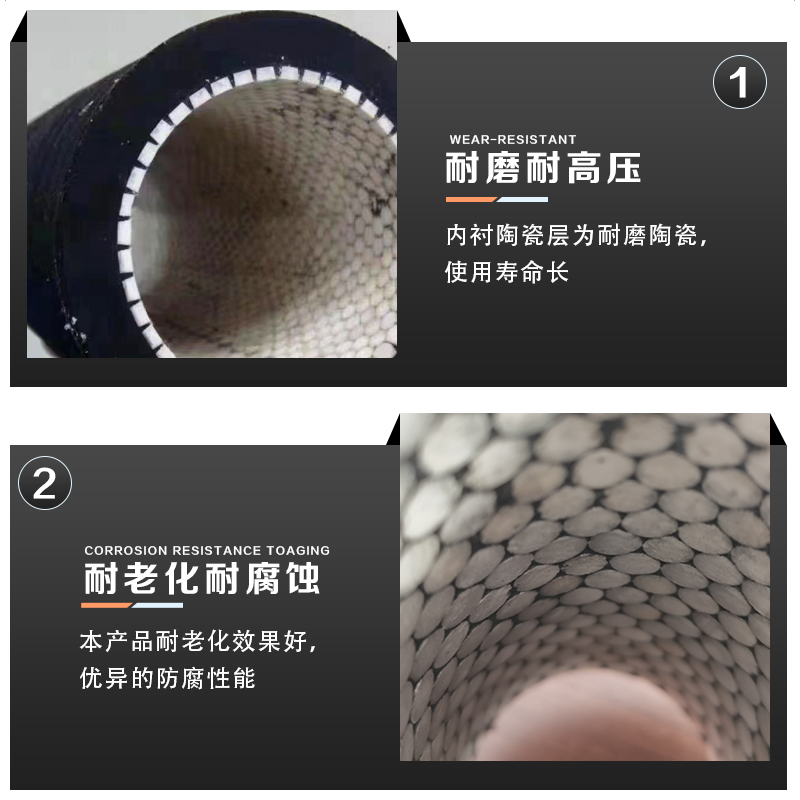 1

WEAR-RESISTANT

耐磨耐高压

内衬陶瓷层为耐磨陶瓷，使用寿命长

2

CORROSION RESISTANCE TOAGING

耐老化耐腐蚀

本产品耐老化效果好，优异的防腐性能